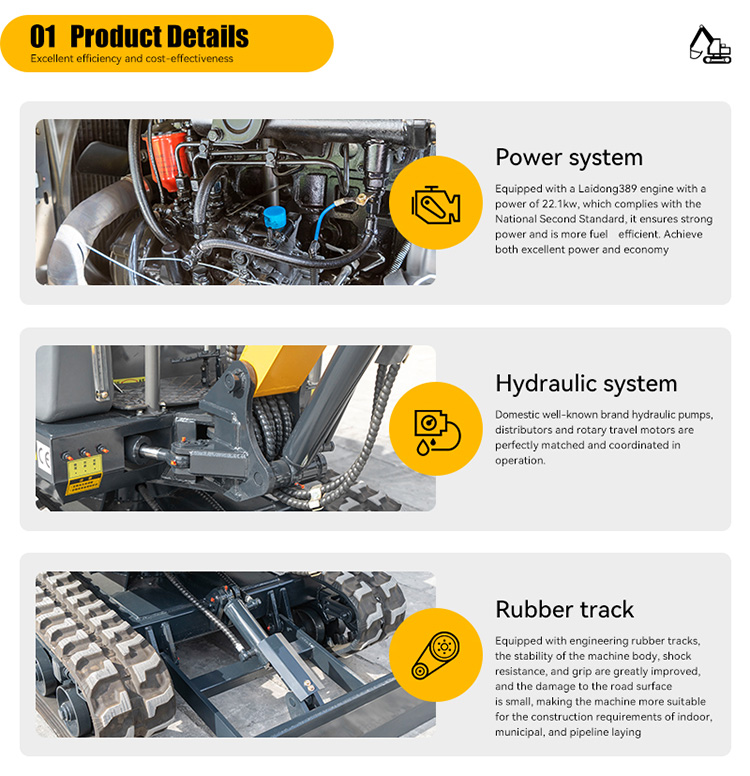 01 Product Details
Excellent efficiency and cost-effectiveness

Power system

Equipped with a Laidong389 engine with a power of 22.1kw, which complies with the National Second Standard, it ensures strong power and is more fuel efficient. Achieve both excellent power and economy

Hydraulic system

Domestic well-known brand hydraulic pumps, distributors and rotary travel motors are perfectly matched and coordinated in operation.

Rubber track

Equipped with engineering rubber tracks, the stability of the machine body, shock resistance, and grip are greatly improved, and the damage to the road surface is small, making the machine more suitable for the construction requirements of indoor, municipal, and pipeline laying